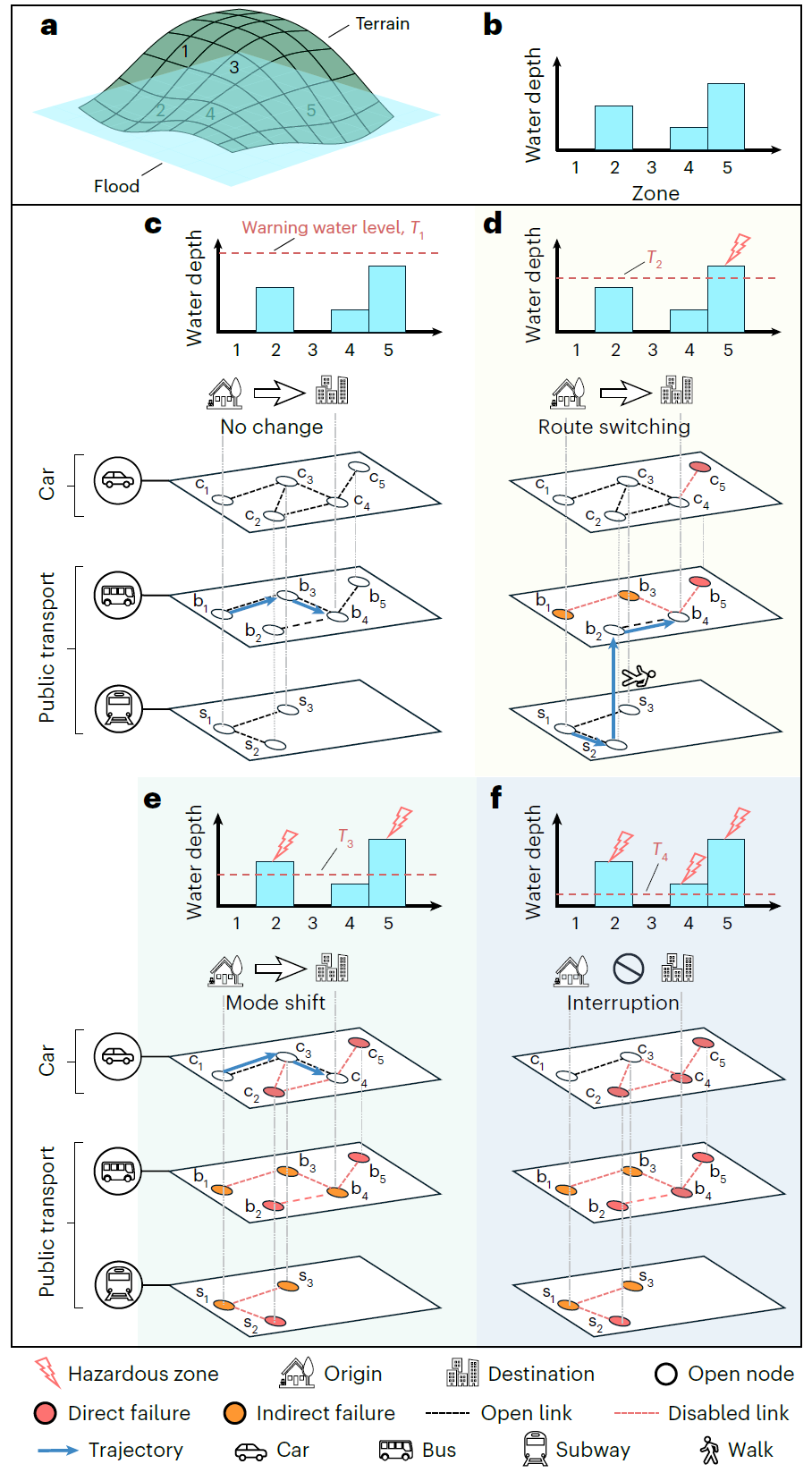 a

Terrain

1 3 2 4 5

Flood

b

Water depth

1 2 3 4 5

Zone

c

Warning water level, $T_1$

Water depth

1 2 3 4 5

No change

Car

$c_1$ $c_2$ $c_3$ $c_4$ $c_5$

Public transport

$b_1$ $b_2$ $b_3$ $b_4$ $b_5$

$s_1$ $s_2$ $s_3$

d

Water depth

$T_2$

1 2 3 4 5

Route switching

$c_1$ $c_2$ $c_3$ $c_4$ $c_5$

$b_1$ $b_2$ $b_3$ $b_4$ $b_5$

$s_1$ $s_2$ $s_3$

e

Water depth

$T_3$

1 2 3 4 5

Mode shift

Car

$c_1$ $c_2$ $c_3$ $c_4$ $c_5$

Public transport

$b_1$ $b_2$ $b_3$ $b_4$ $b_5$

$s_1$ $s_2$ $s_3$

f

Water depth

$T_4$

1 2 3 4 5

Interruption

$c_1$ $c_2$ $c_3$ $c_4$ $c_5$

$b_1$ $b_2$ $b_3$ $b_4$ $b_5$

$s_1$ $s_2$ $s_3$

Hazardous zone Origin Destination Open node

Direct failure Indirect failure Open link Disabled link

Trajectory Car Bus Subway Walk