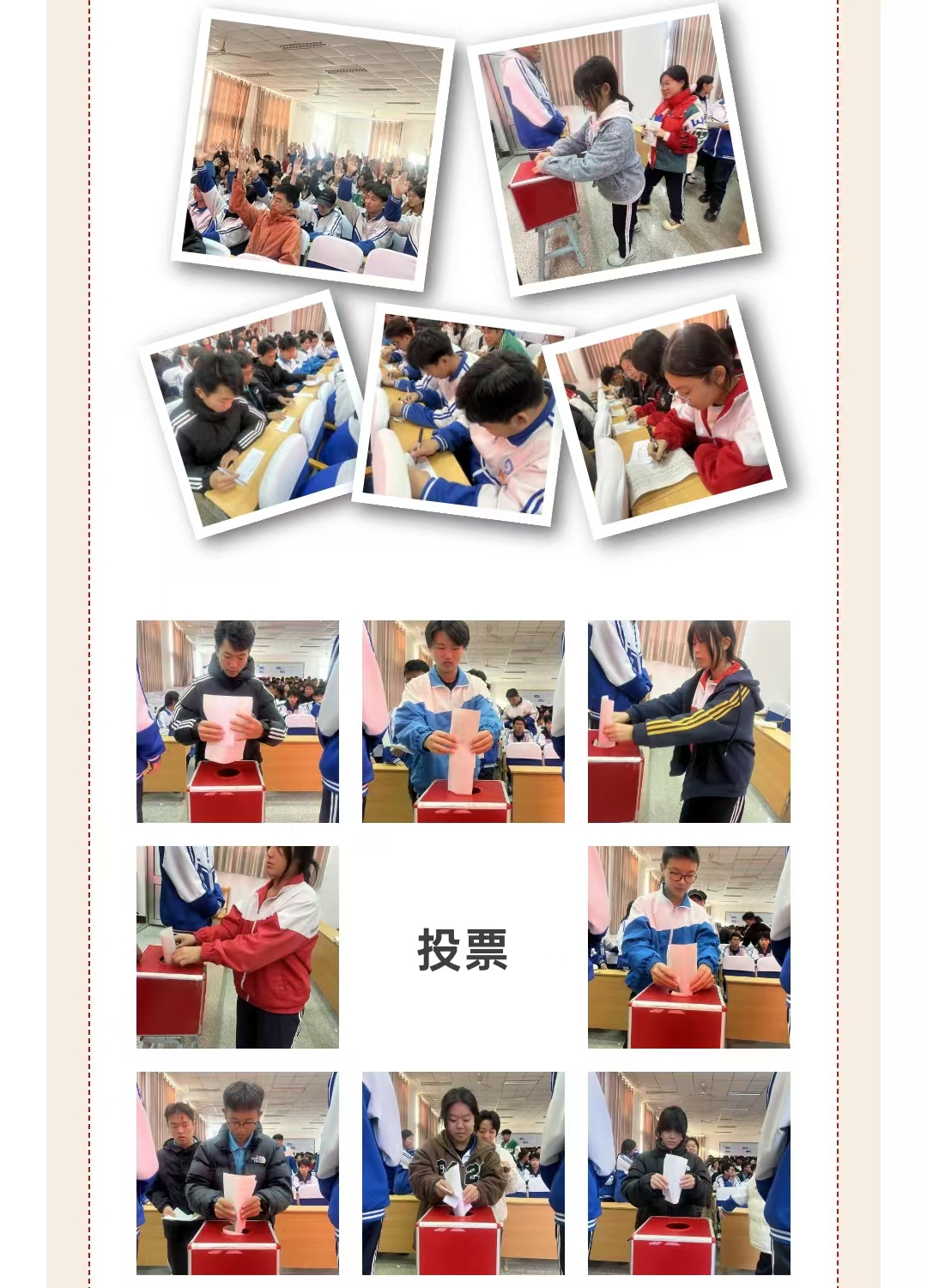 投票